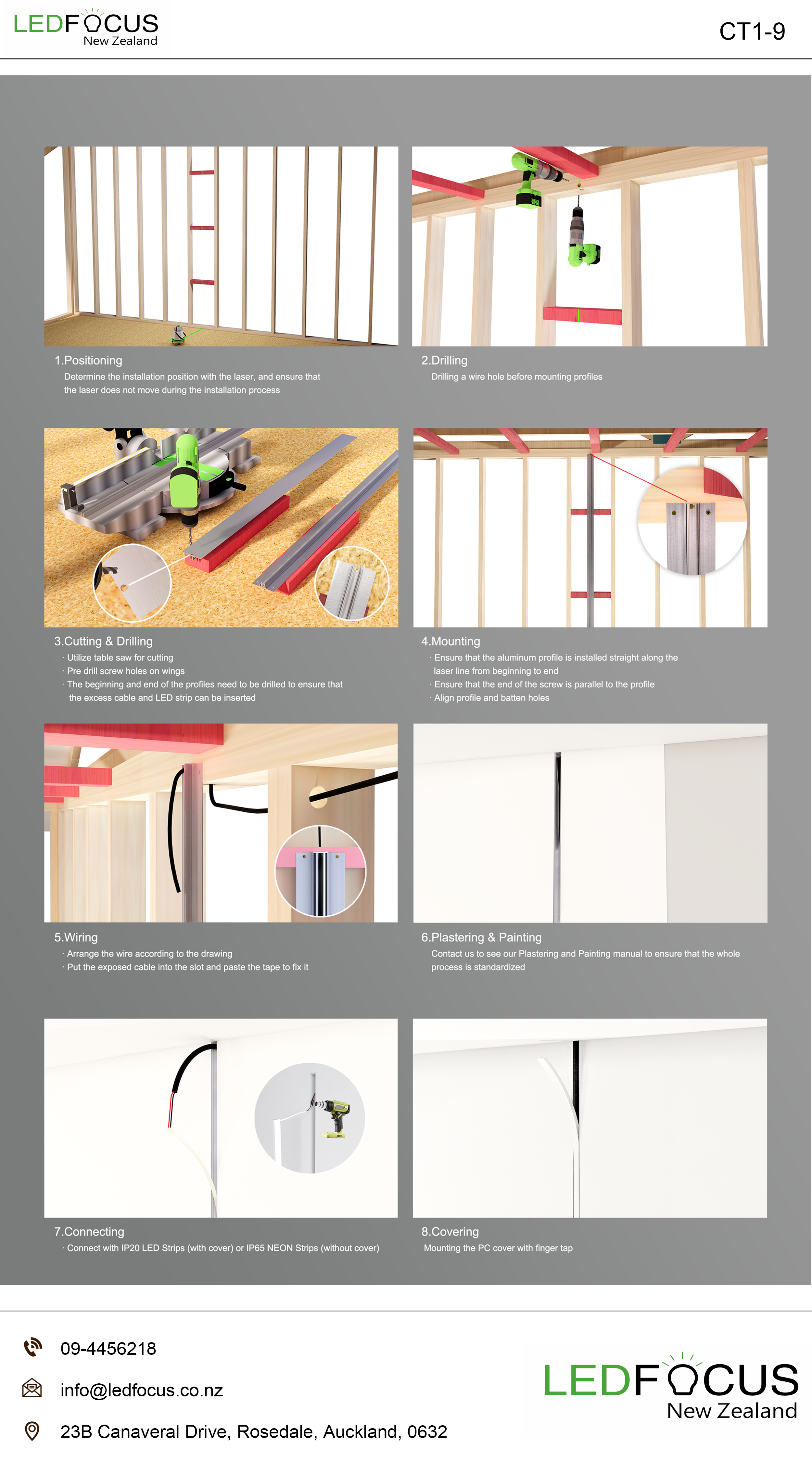 LEDFOCUS
New Zealand

CT1-9

1.Positioning
Determine the installation position with the laser, and ensure that the laser does not move during the installation process

2.Drilling
Drilling a wire hole before mounting profiles

3.Cutting & Drilling
· Utilize table saw for cutting
· Pre drill screw holes on wings
· The beginning and end of the profiles need to be drilled to ensure that the excess cable and LED strip can be inserted

4.Mounting
· Ensure that the aluminum profile is installed straight along the laser line from beginning to end
· Ensure that the end of the screw is parallel to the profile
· Align profile and batten holes

5.Wiring
· Arrange the wire according to the drawing
· Put the exposed cable into the slot and paste the tape to fix it

6.Plastering & Painting
Contact us to see our Plastering and Painting manual to ensure that the whole process is standardized

7.Connecting
· Connect with IP20 LED Strips (with cover) or IP65 NEON Strips (without cover)

8.Covering
Mounting the PC cover with finger tap

09-4456218
info@ledfocus.co.nz
23B Canaveral Drive, Rosedale, Auckland, 0632

LEDFOCUS
New Zealand