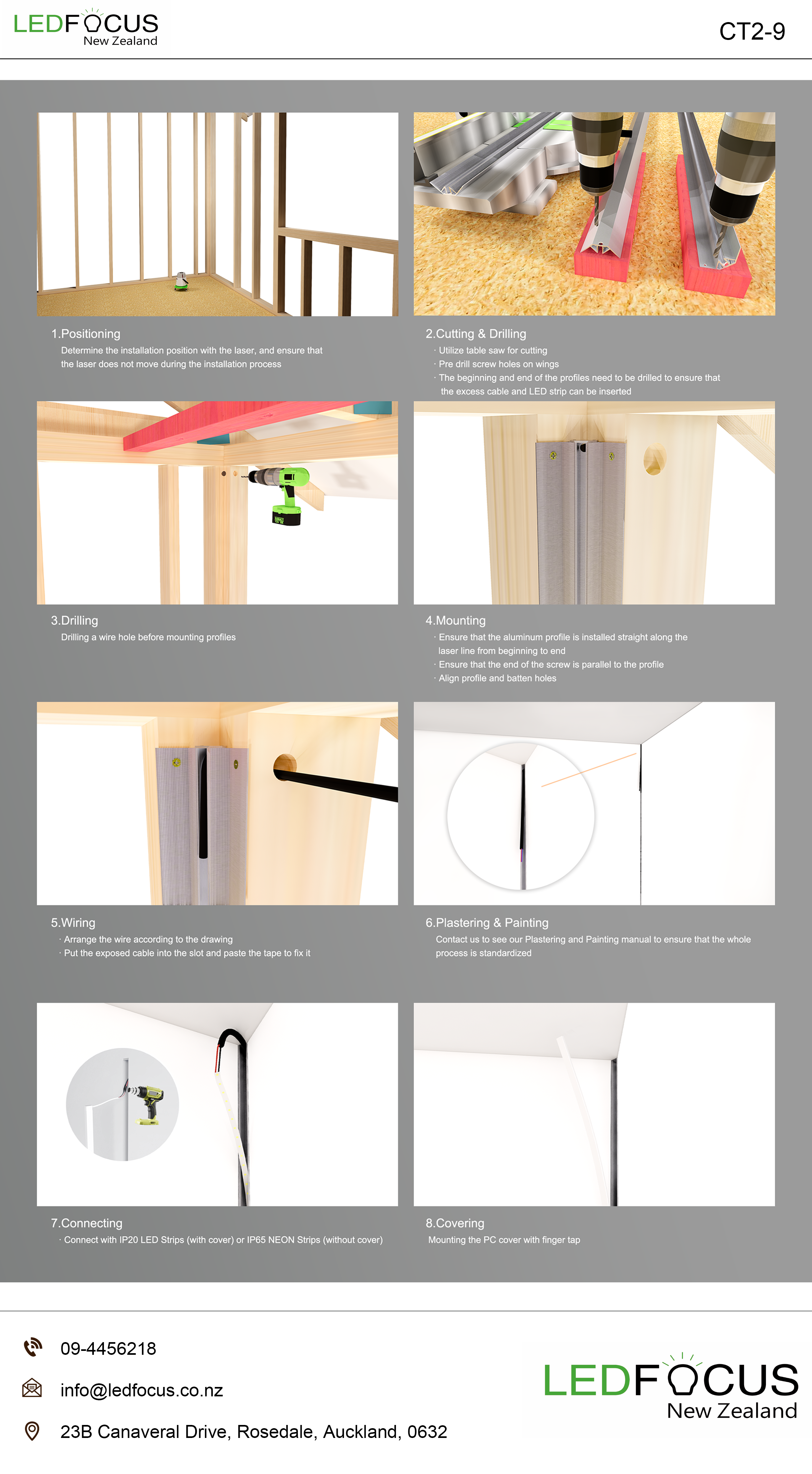 LEDFOCUS
New Zealand

CT2-9

1.Positioning
Determine the installation position with the laser, and ensure that the laser does not move during the installation process

2.Cutting & Drilling
· Utilize table saw for cutting
· Pre drill screw holes on wings
· The beginning and end of the profiles need to be drilled to ensure that the excess cable and LED strip can be inserted

3.Drilling
Drilling a wire hole before mounting profiles

4.Mounting
· Ensure that the aluminum profile is installed straight along the laser line from beginning to end
· Ensure that the end of the screw is parallel to the profile
· Align profile and batten holes

5.Wiring
· Arrange the wire according to the drawing
· Put the exposed cable into the slot and paste the tape to fix it

6.Plastering & Painting
Contact us to see our Plastering and Painting manual to ensure that the whole process is standardized

7.Connecting
· Connect with IP20 LED Strips (with cover) or IP65 NEON Strips (without cover)

8.Covering
Mounting the PC cover with finger tap

09-4456218
info@ledfocus.co.nz
23B Canaveral Drive, Rosedale, Auckland, 0632

LEDFOCUS
New Zealand